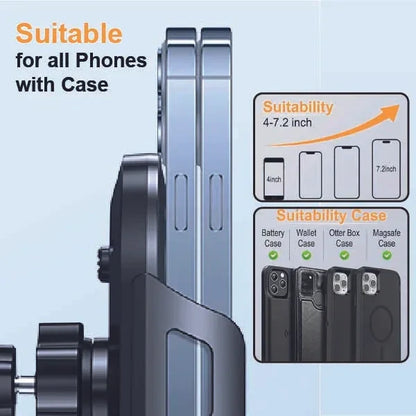 Suitable
for all Phones
with Case

Suitability
4-7.2 inch

4inch

7.2inch

Suitability Case

Battery Case

Wallet Case

Otter Box Case

Magsafe Case