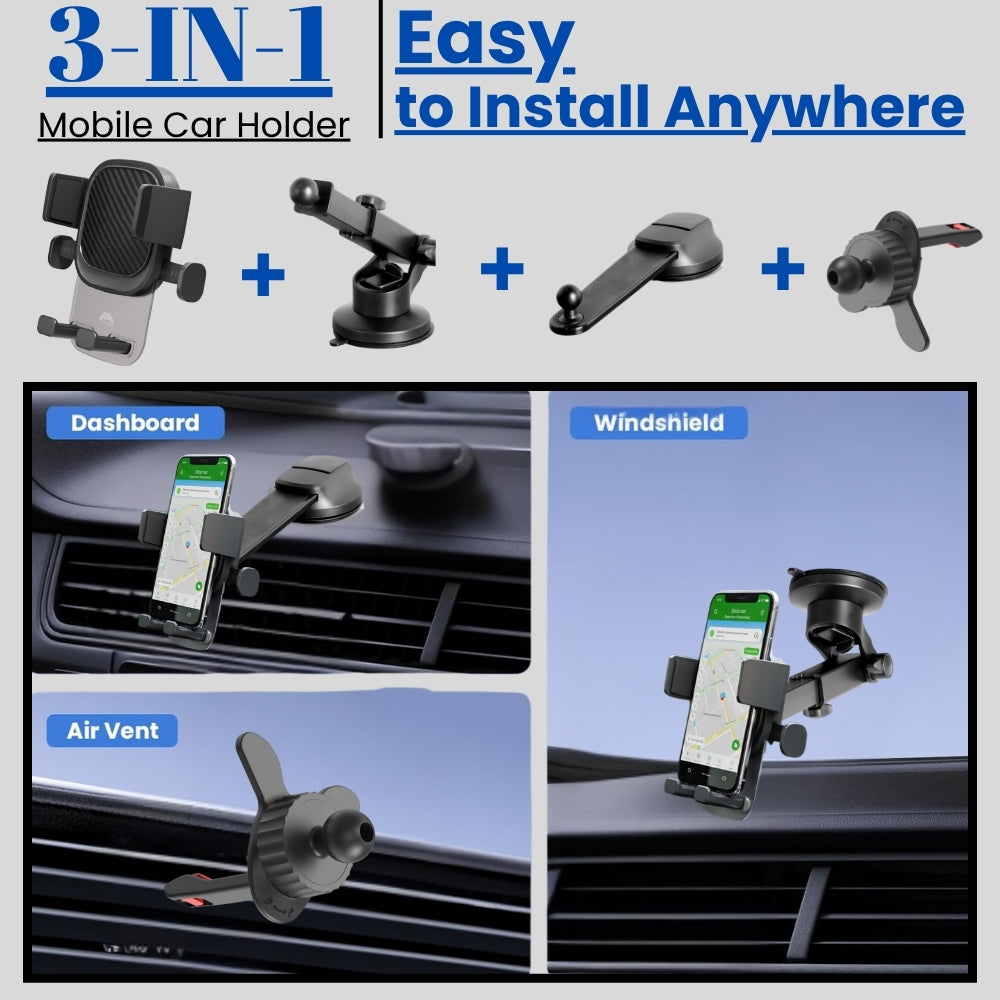 3-IN-1
Mobile Car Holder

Easy
to Install Anywhere

+ + +

Dashboard

Windshield

Air Vent